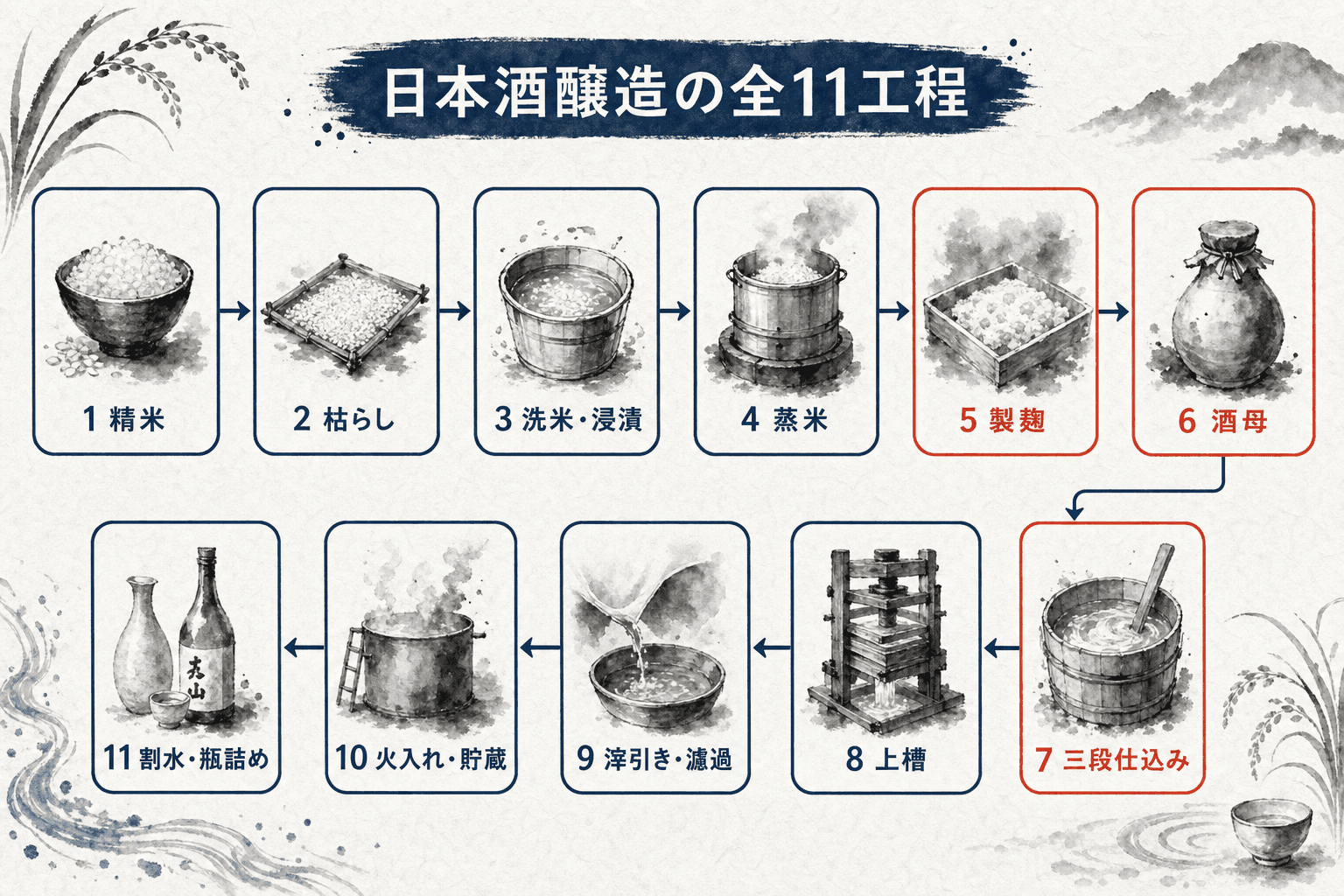 日本酒醸造の全11工程

1 精米

2 枯らし

3 洗米・浸漬

4 蒸米

5 製麹

6 酒母

7 三段仕込み

8 上槽

9 滓引き・濾過

10 火入れ・貯蔵

11 割水・瓶詰め

大山